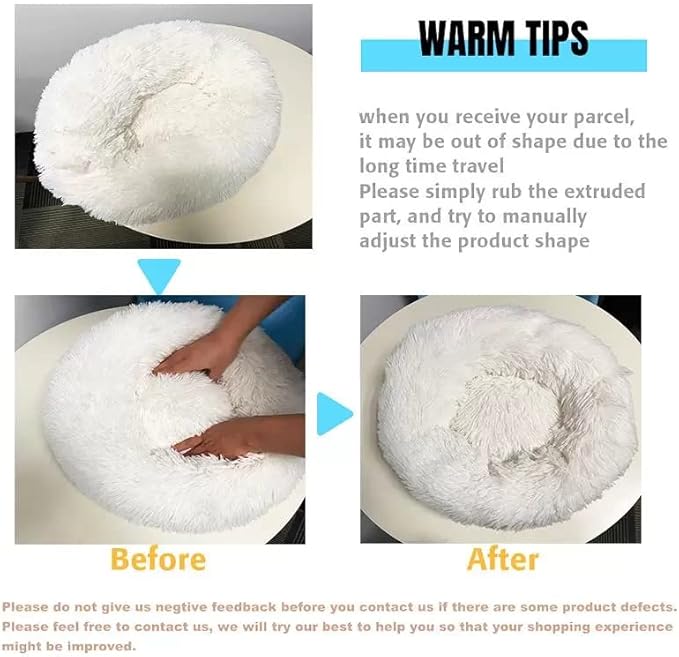 WARM TIPS

when you receive your parcel, it may be out of shape due to the long time travel
Please simply rub the extruded part, and try to manually adjust the product shape

Before

After

Please do not give us negtive feedback before you contact us if there are some product defects. Please feel free to contact us, we will try our best to help you so that your shopping experience might be improved.