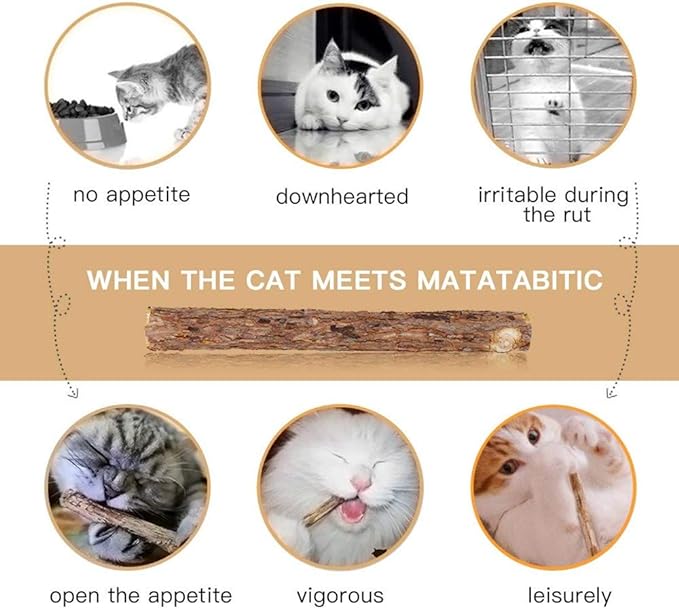 no appetite

downhearted

irritable during the rut

WHEN THE CAT MEETS MATATABITIC

open the appetite

vigorous

leisurely