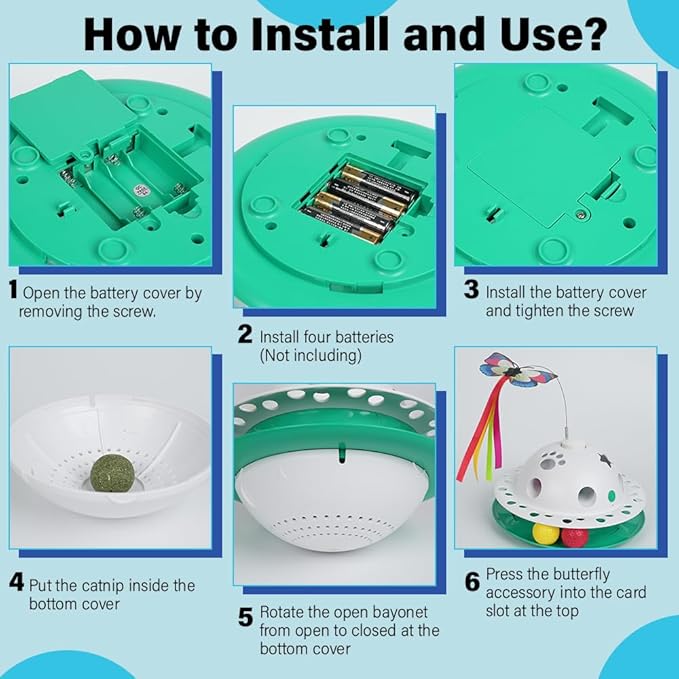 How to Install and Use?

1 Open the battery cover by removing the screw.

2 Install four batteries (Not including)

3 Install the battery cover and tighten the screw

4 Put the catnip inside the bottom cover

5 Rotate the open bayonet from open to closed at the bottom cover

6 Press the butterfly accessory into the card slot at the top