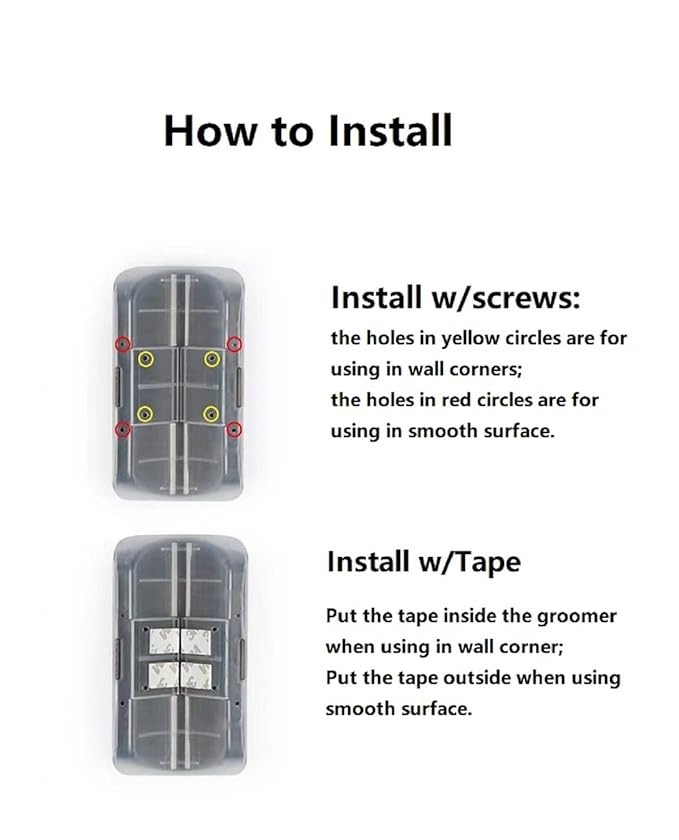 How to Install

Install w/screws:

the holes in yellow circles are for using in wall corners;
the holes in red circles are for using in smooth surface.

Install w/Tape

Put the tape inside the groomer when using in wall corner;
Put the tape outside when using smooth surface.