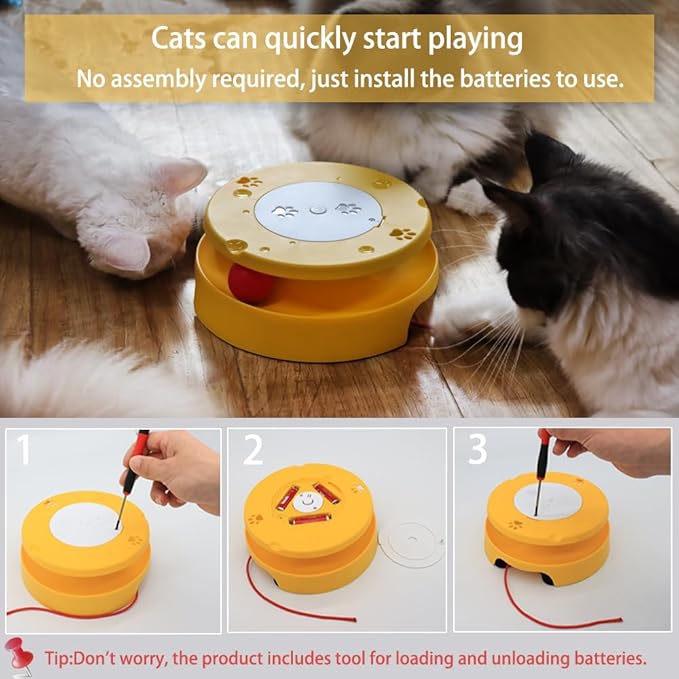 Cats can quickly start playing
No assembly required, just install the batteries to use.

1

2

3

Tip:Don't worry, the product includes tool for loading and unloading batteries.