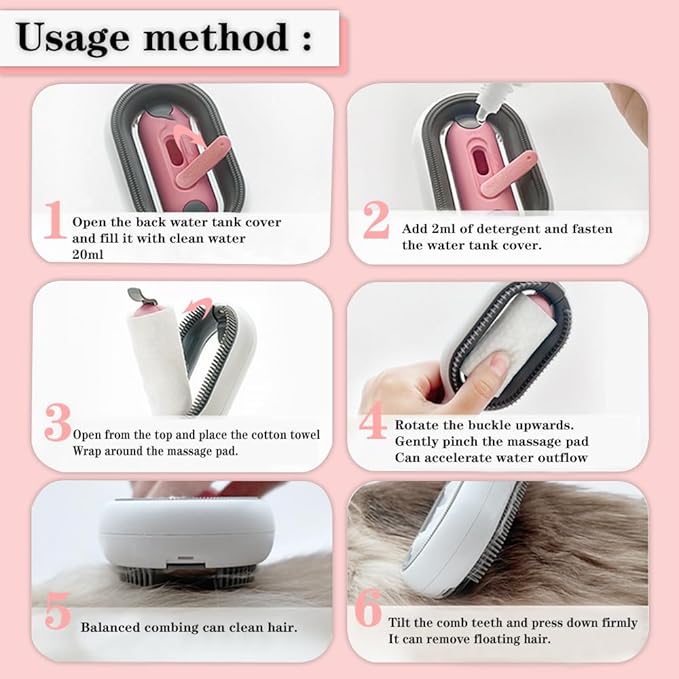 Usage method :

1 Open the back water tank cover and fill it with clean water 20ml

2 Add 2ml of detergent and fasten the water tank cover.

3 Open from the top and place the cotton towel Wrap around the massage pad.

4 Rotate the buckle upwards. Gently pinch the massage pad Can accelerate water outflow

5 Balanced combing can clean hair.

6 Tilt the comb teeth and press down firmly It can remove floating hair.