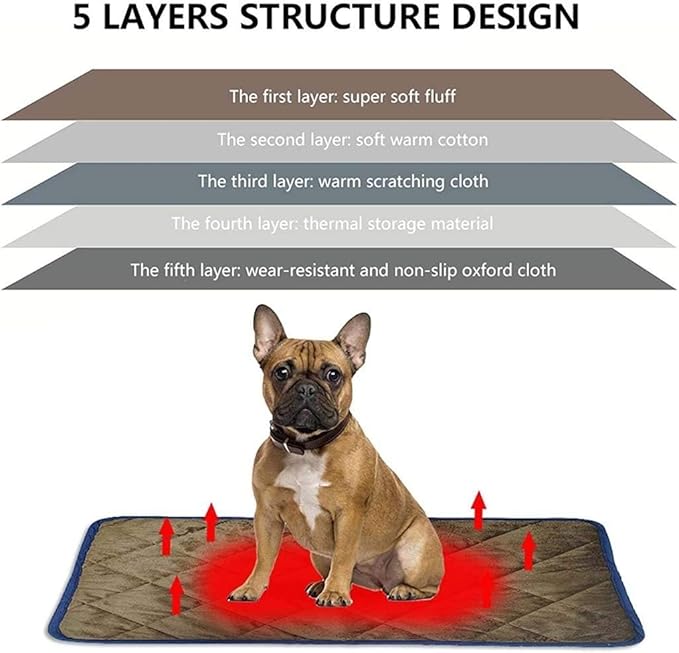 5 LAYERS STRUCTURE DESIGN

The first layer: super soft fluff

The second layer: soft warm cotton

The third layer: warm scratching cloth

The fourth layer: thermal storage material

The fifth layer: wear-resistant and non-slip oxford cloth