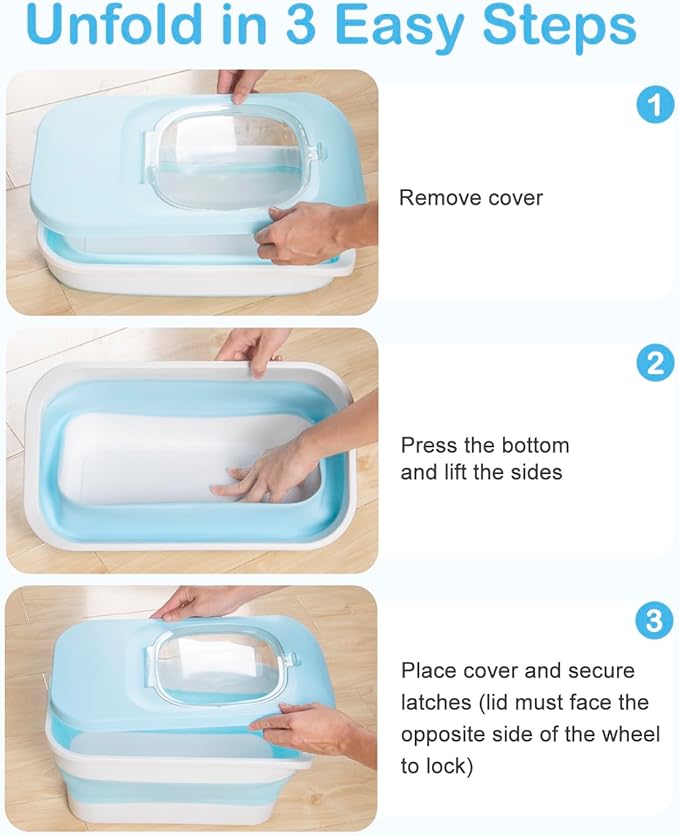 Unfold in 3 Easy Steps

1

Remove cover

2

Press the bottom and lift the sides

3

Place cover and secure latches (lid must face the opposite side of the wheel to lock)