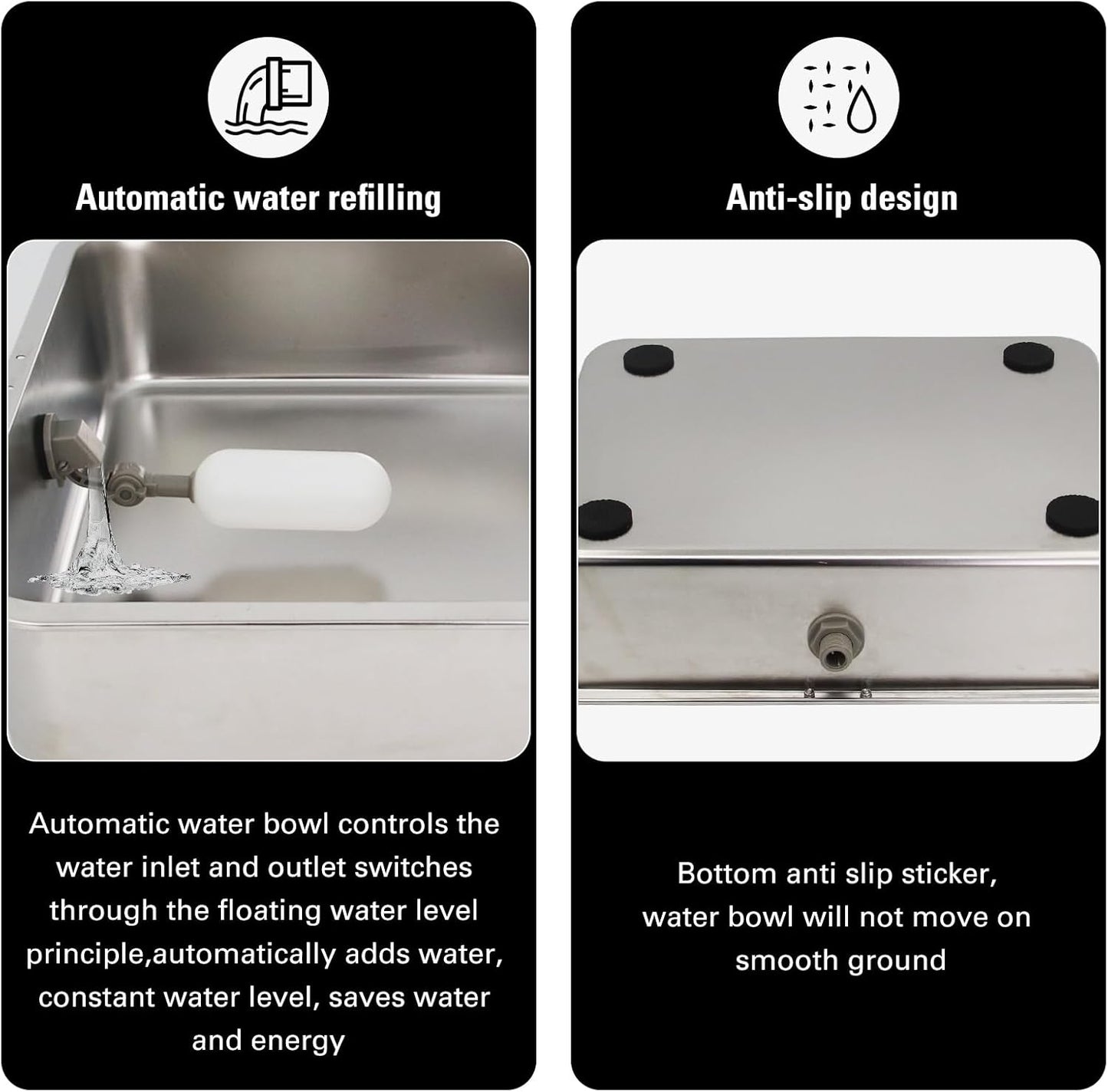 Automatic water refilling

Automatic water bowl controls the water inlet and outlet switches through the floating water level principle,automatically adds water, constant water level, saves water and energy

Anti-slip design

Bottom anti slip sticker, water bowl will not move on smooth ground