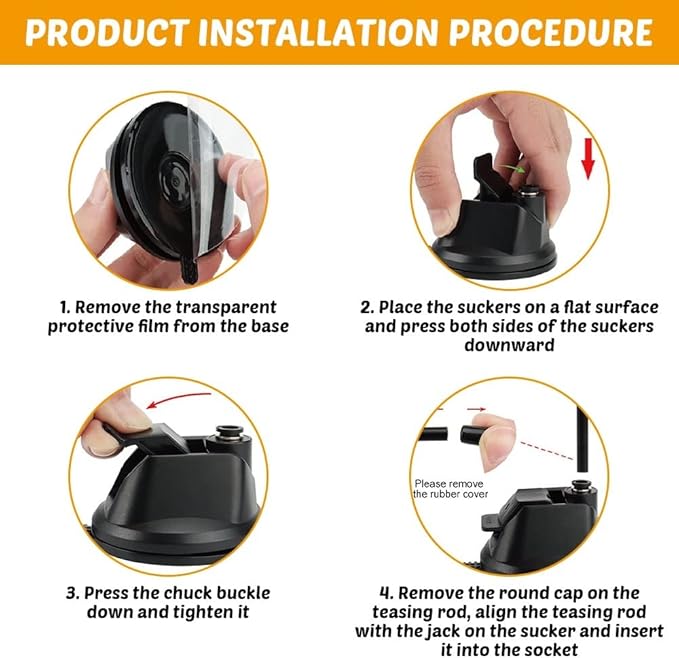 PRODUCT INSTALLATION PROCEDURE

1. Remove the transparent protective film from the base

2. Place the suckers on a flat surface and press both sides of the suckers downward

3. Press the chuck buckle down and tighten it

Please remove the rubber cover

4. Remove the round cap on the teasing rod, align the teasing rod with the jack on the sucker and insert it into the socket