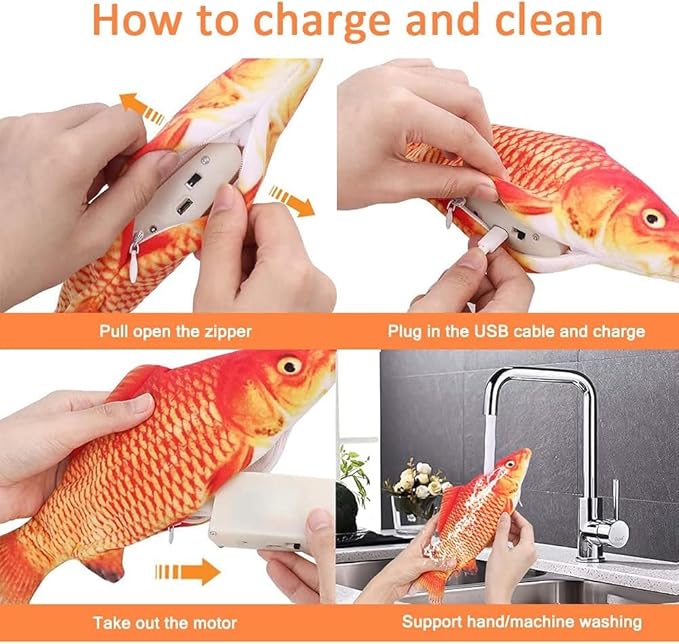 How to charge and clean

Pull open the zipper

Plug in the USB cable and charge

Take out the motor

Support hand/machine washing