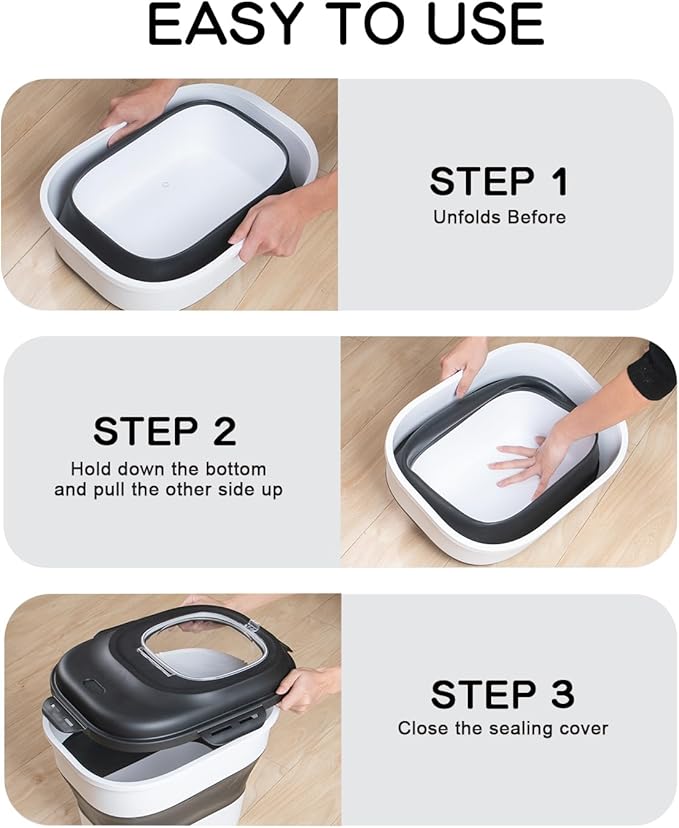 EASY TO USE

STEP 1
Unfolds Before

STEP 2
Hold down the bottom and pull the other side up

STEP 3
Close the sealing cover