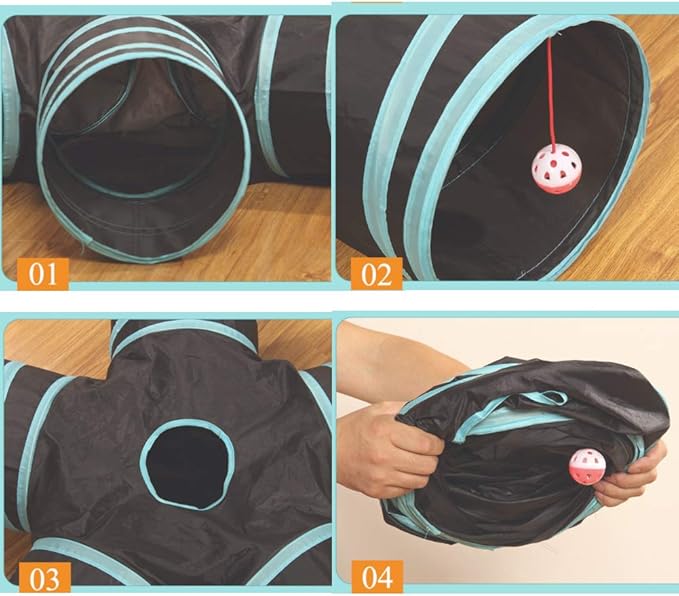 01

02

03

04