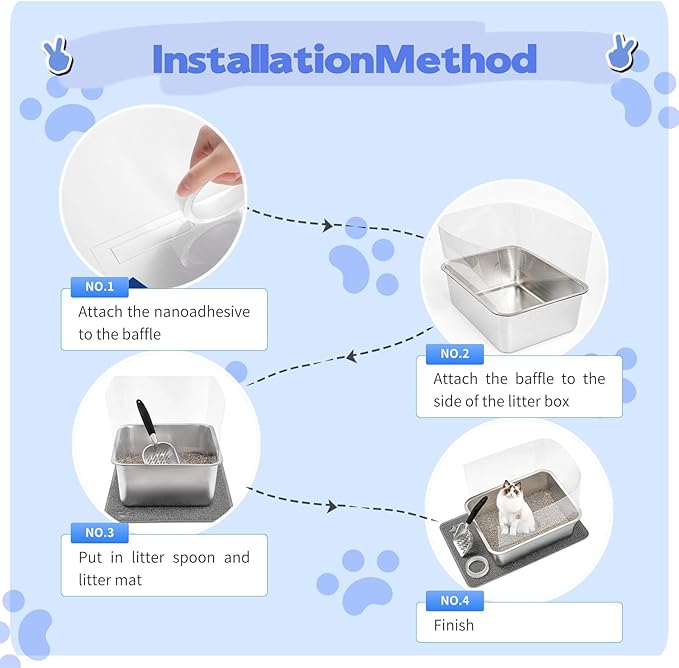 InstallationMethod

NO.1
Attach the nanoadhesive to the baffle

NO.2
Attach the baffle to the side of the litter box

NO.3
Put in litter spoon and litter mat

NO.4
Finish