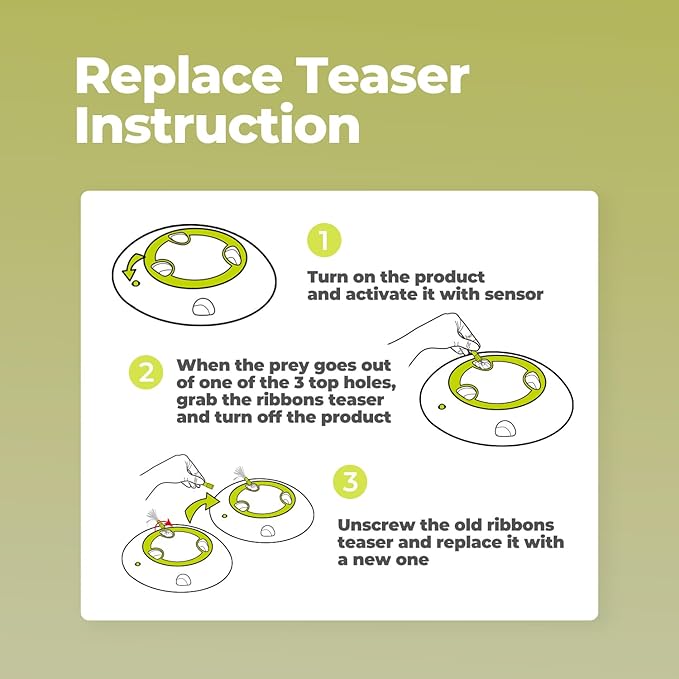 Replace Teaser Instruction

1

Turn on the product and activate it with sensor

2

When the prey goes out of one of the 3 top holes, grab the ribbons teaser and turn off the product

3

Unscrew the old ribbons teaser and replace it with a new one