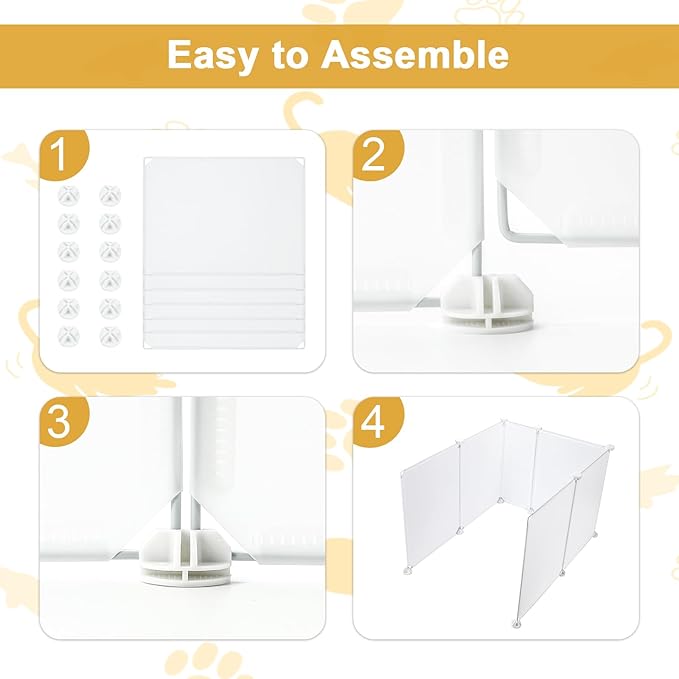 Easy to Assemble

1

2

3

4