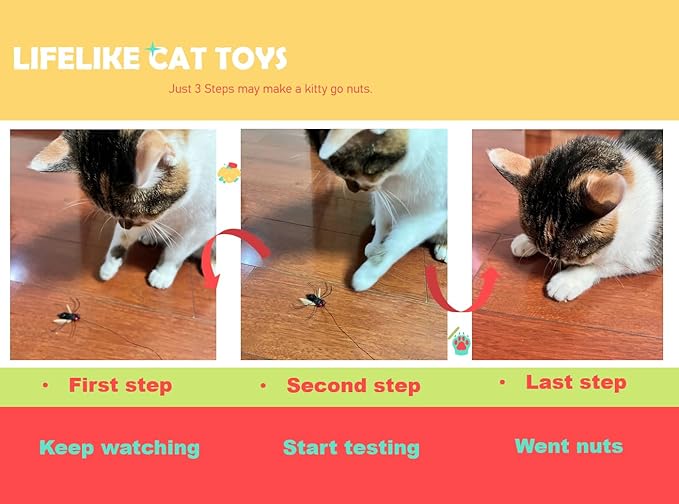 LIFELIKE CAT TOYS

Just 3 Steps may make a kitty go nuts.

• First step

• Second step

• Last step

Keep watching

Start testing

Went nuts