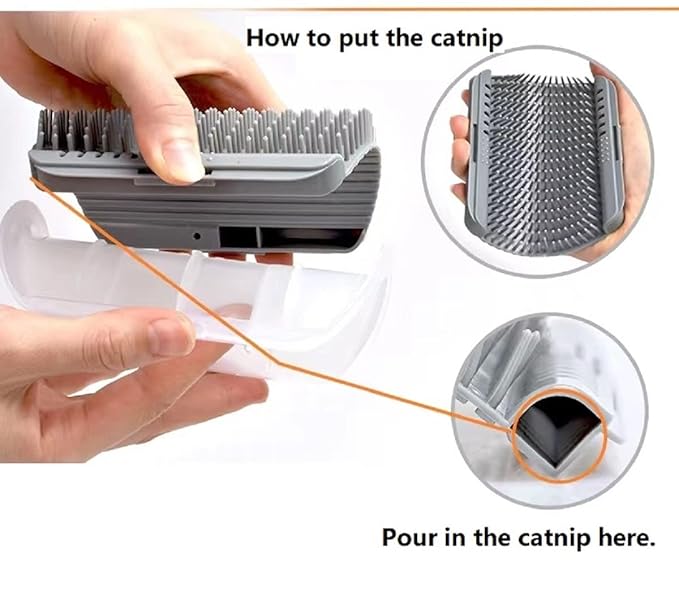 How to put the catnip

Pour in the catnip here.