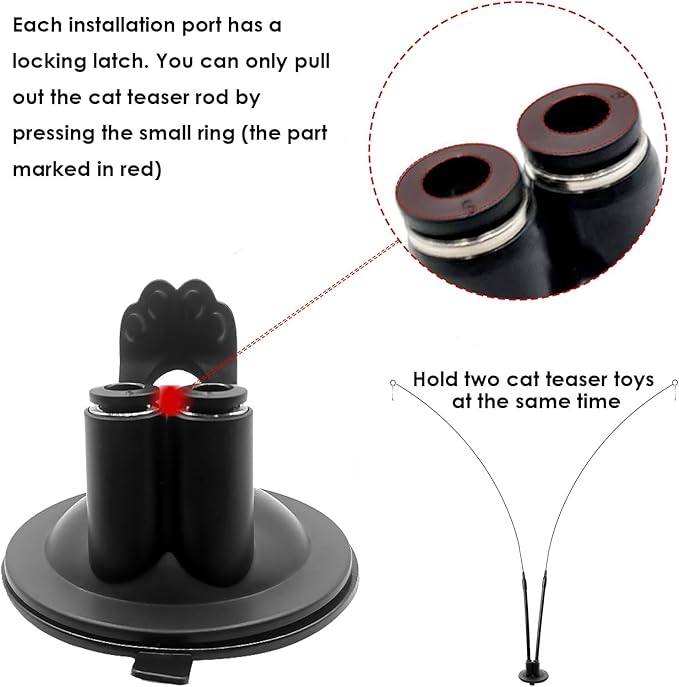 Each installation port has a locking latch. You can only pull out the cat teaser rod by pressing the small ring (the part marked in red)

Hold two cat teaser toys at the same time