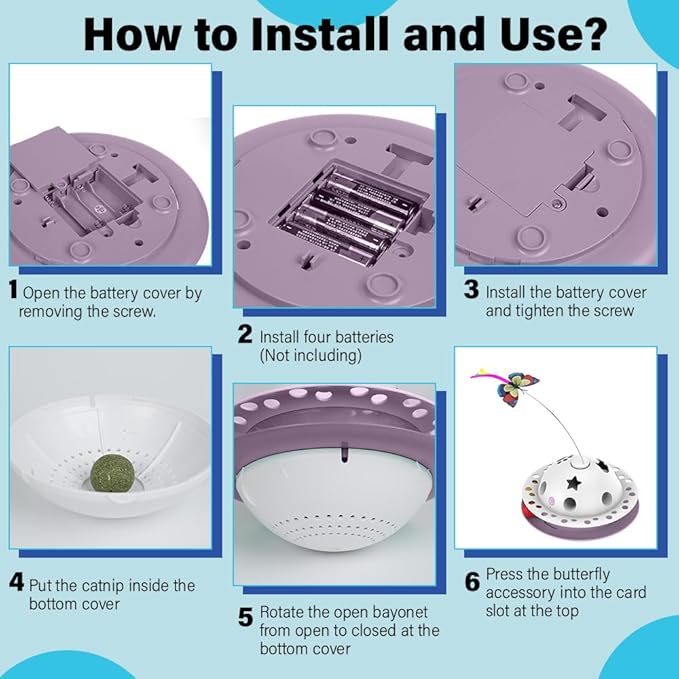 How to Install and Use?

1 Open the battery cover by removing the screw.

2 Install four batteries (Not including)

3 Install the battery cover and tighten the screw

4 Put the catnip inside the bottom cover

5 Rotate the open bayonet from open to closed at the bottom cover

6 Press the butterfly accessory into the card slot at the top