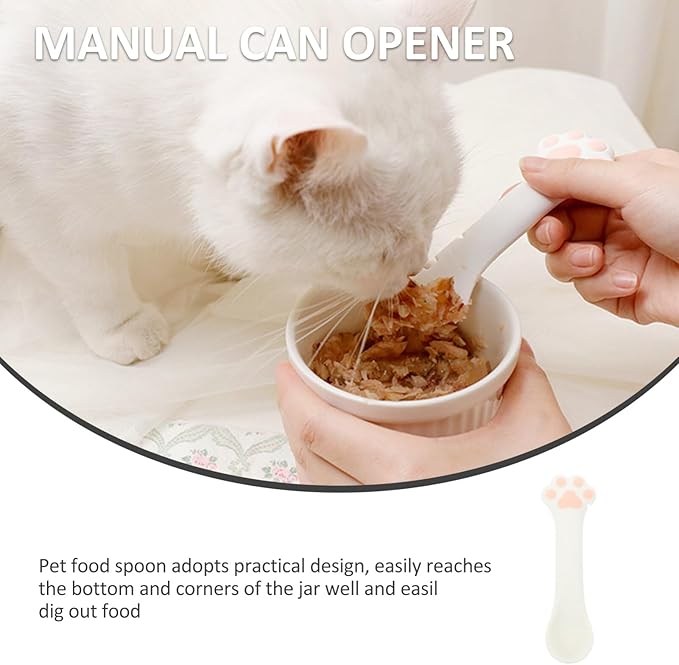 MANUAL CAN OPENER

Pet food spoon adopts practical design, easily reaches the bottom and corners of the jar well and easil dig out food