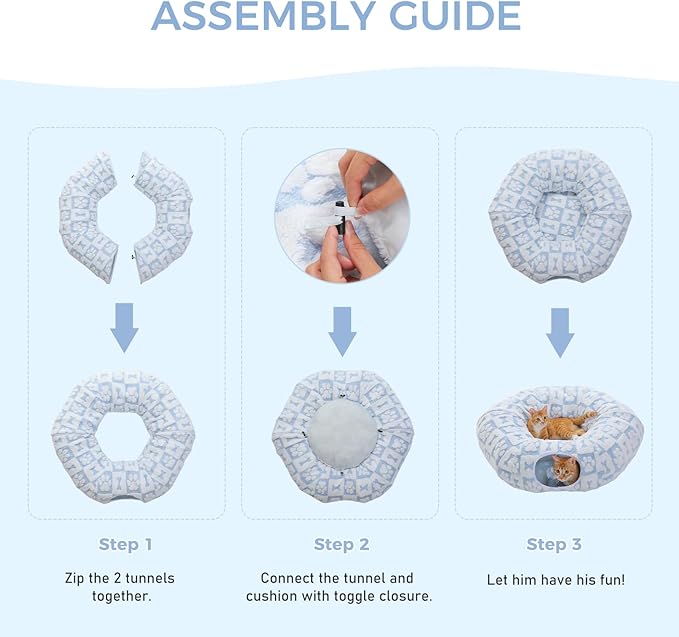 ASSEMBLY GUIDE

Step 1

Zip the 2 tunnels together.

Step 2

Connect the tunnel and cushion with toggle closure.

Step 3

Let him have his fun!