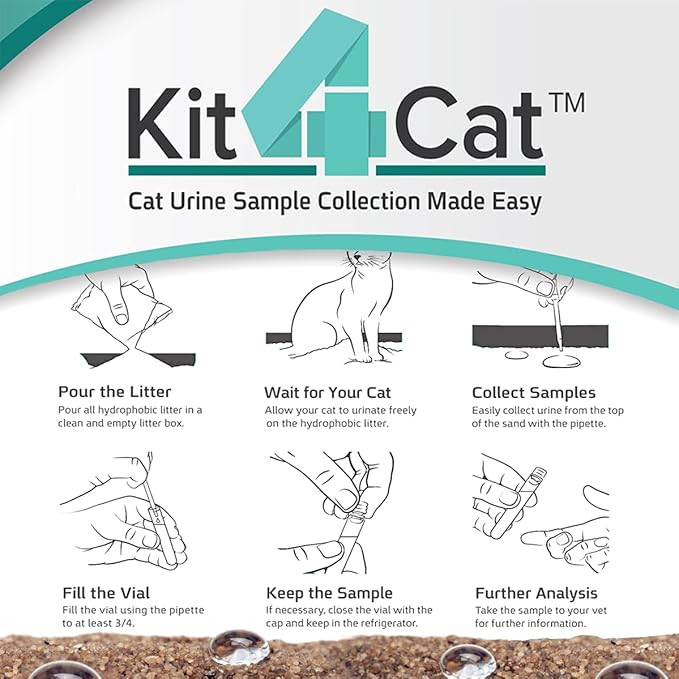 Kit4Cat™

Cat Urine Sample Collection Made Easy

Pour the Litter
Pour all hydrophobic litter in a clean and empty litter box.

Wait for Your Cat
Allow your cat to urinate freely on the hydrophobic litter.

Collect Samples
Easily collect urine from the top of the sand with the pipette.

Fill the Vial
Fill the vial using the pipette to at least 3/4.

Keep the Sample
If necessary, close the vial with the cap and keep in the refrigerator.

Further Analysis
Take the sample to your vet for further information.