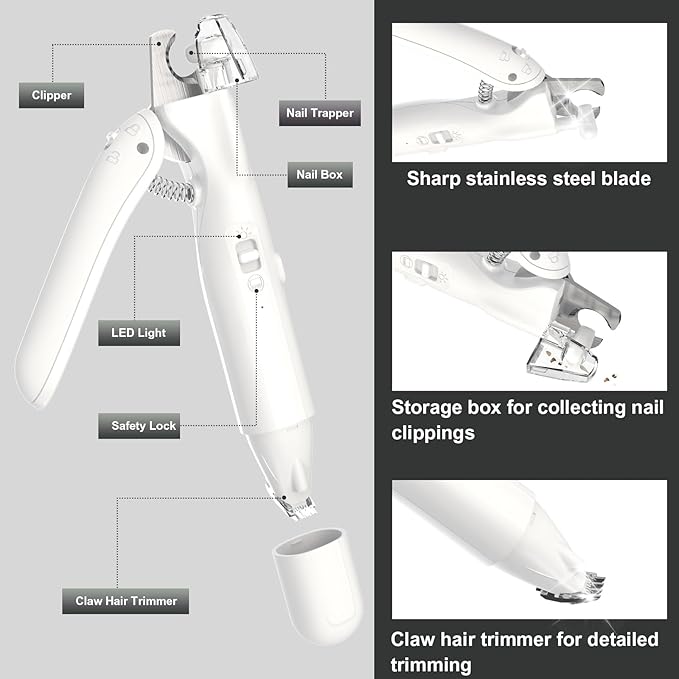 Clipper

Nail Trapper

Nail Box

LED Light

Safety Lock

Claw Hair Trimmer

Sharp stainless steel blade

Storage box for collecting nail clippings

Claw hair trimmer for detailed trimming