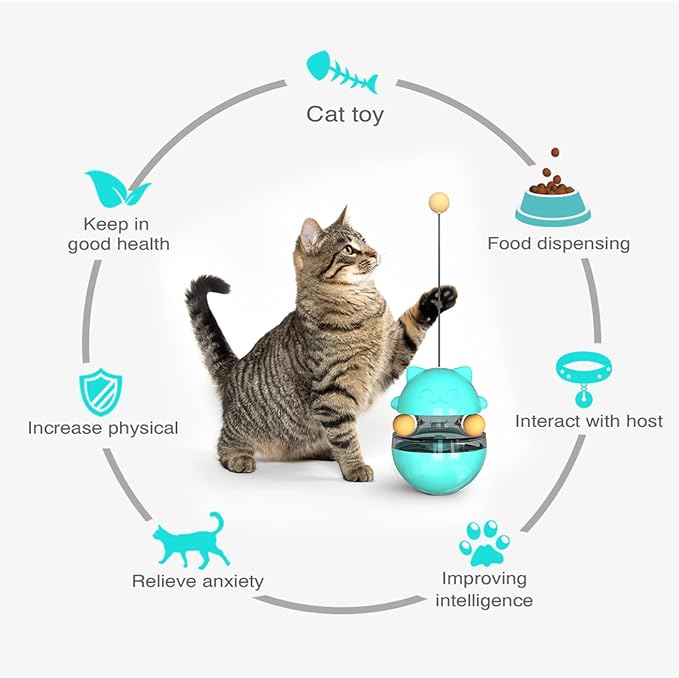 Cat toy

Food dispensing

Interact with host

Improving intelligence

Relieve anxiety

Increase physical

Keep in good health