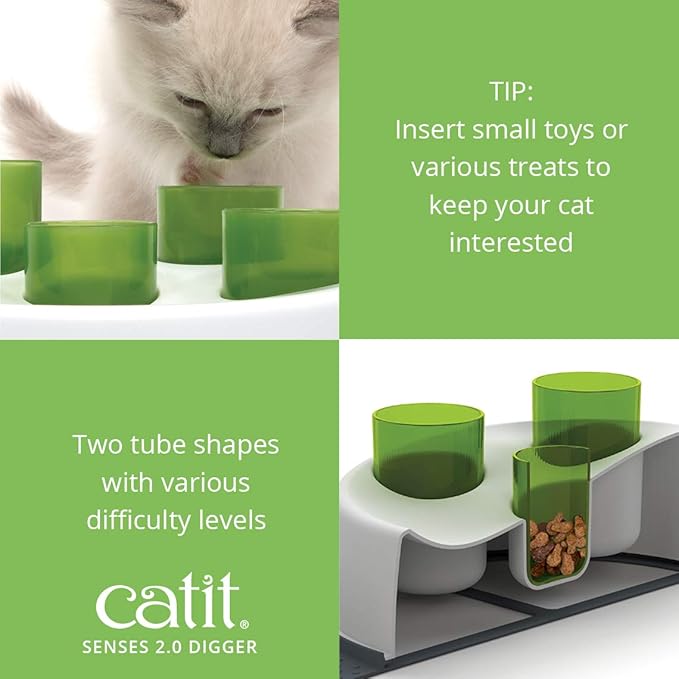 TIP:
Insert small toys or various treats to keep your cat interested

Two tube shapes with various difficulty levels

catit®
SENSES 2.0 DIGGER