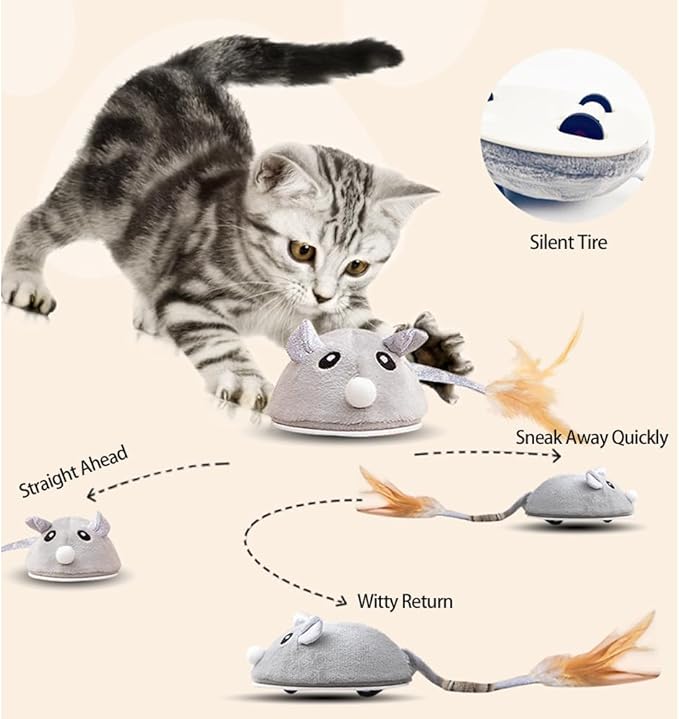 Silent Tire

Sneak Away Quickly

Straight Ahead

Witty Return