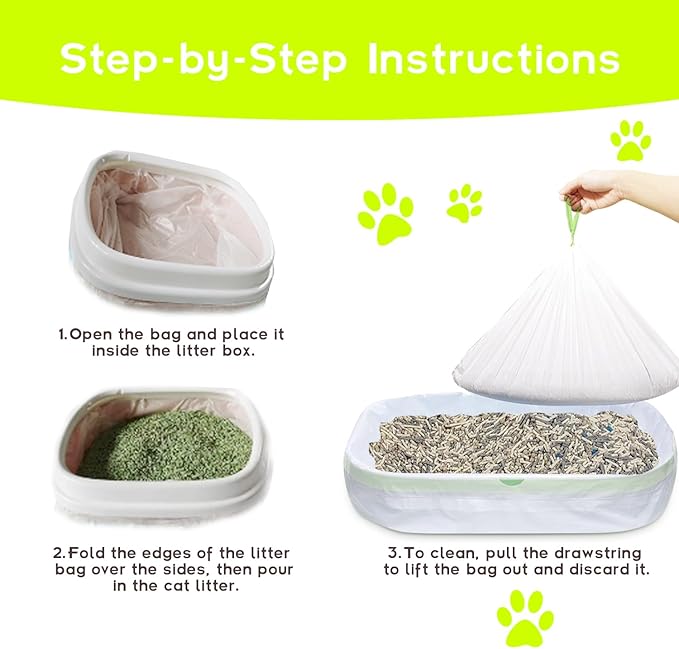 Step-by-Step Instructions

1.Open the bag and place it inside the litter box.

2.Fold the edges of the litter bag over the sides, then pour in the cat litter.

3.To clean, pull the drawstring to lift the bag out and discard it.