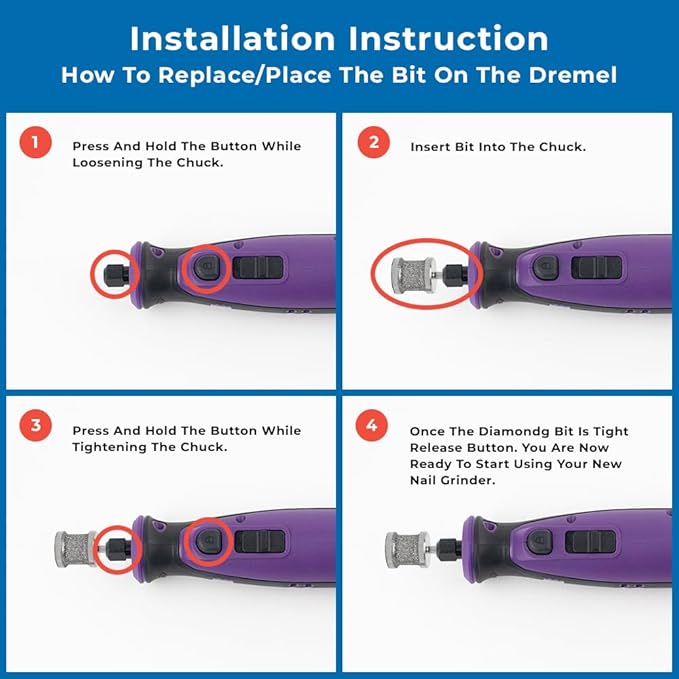 Installation Instruction

How To Replace/Place The Bit On The Dremel

1 Press And Hold The Button While Loosening The Chuck.

2 Insert Bit Into The Chuck.

3 Press And Hold The Button While Tightening The Chuck.

4 Once The Diamondg Bit Is Tight Release Button. You Are Now Ready To Start Using Your New Nail Grinder.