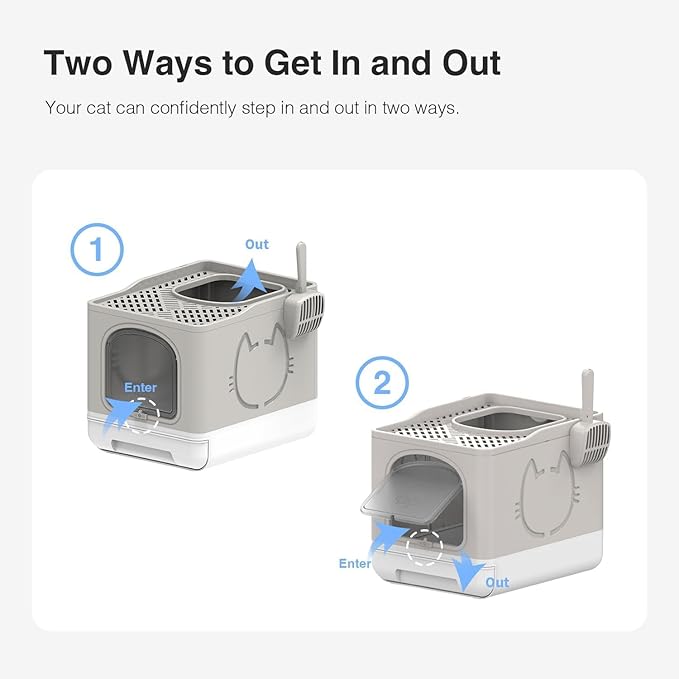 Two Ways to Get In and Out

Your cat can confidently step in and out in two ways.

1

Out

Enter

2

Enter

Out