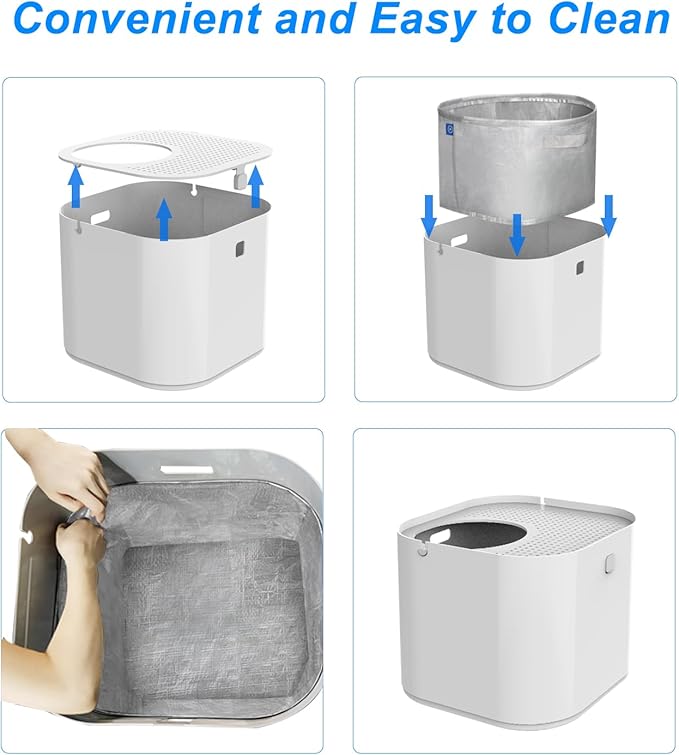 Convenient and Easy to Clean