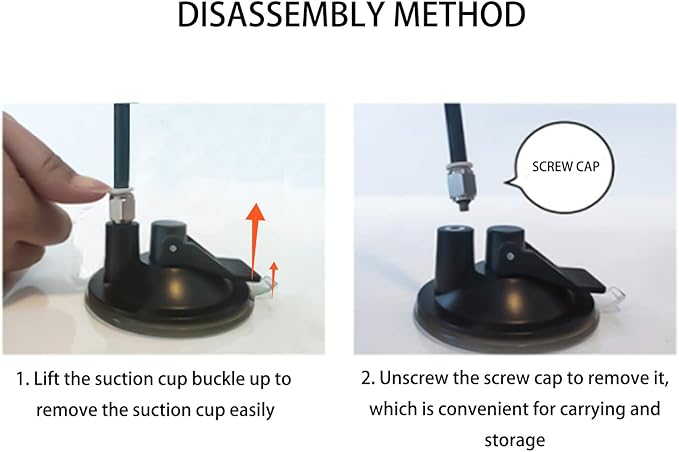 DISASSEMBLY METHOD

SCREW CAP

1. Lift the suction cup buckle up to remove the suction cup easily

2. Unscrew the screw cap to remove it, which is convenient for carrying and storage