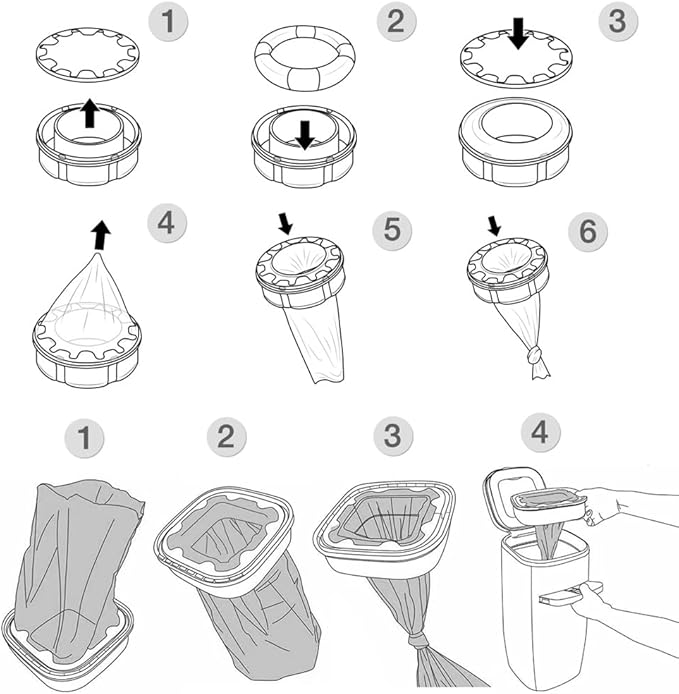 1
2
3
4
5
6
1
2
3
4