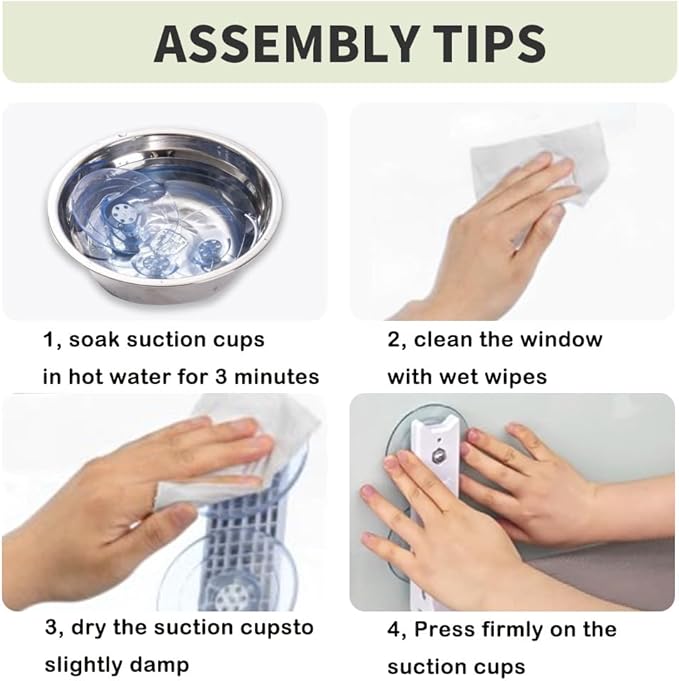 ASSEMBLY TIPS

1, soak suction cups in hot water for 3 minutes

2, clean the window with wet wipes

3, dry the suction cupsto slightly damp

4, Press firmly on the suction cups