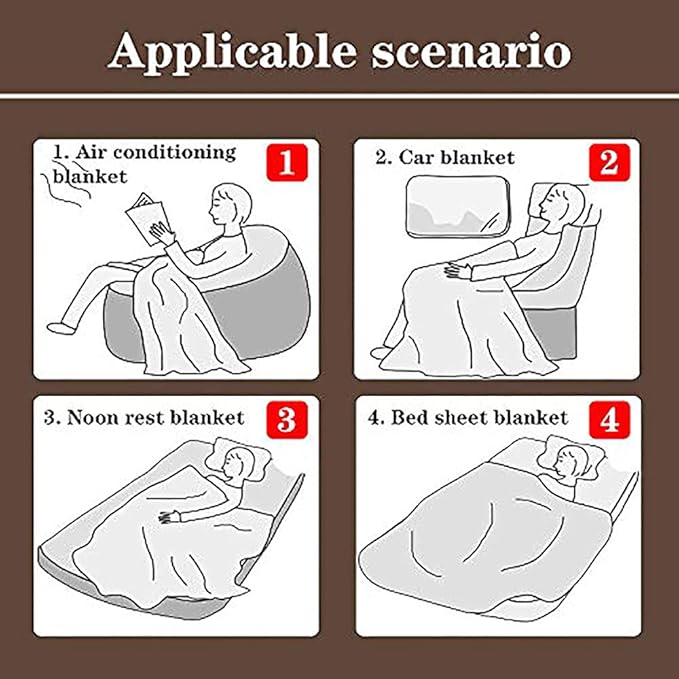 Applicable scenario

1. Air conditioning blanket

1

2. Car blanket

2

3. Noon rest blanket

3

4. Bed sheet blanket

4