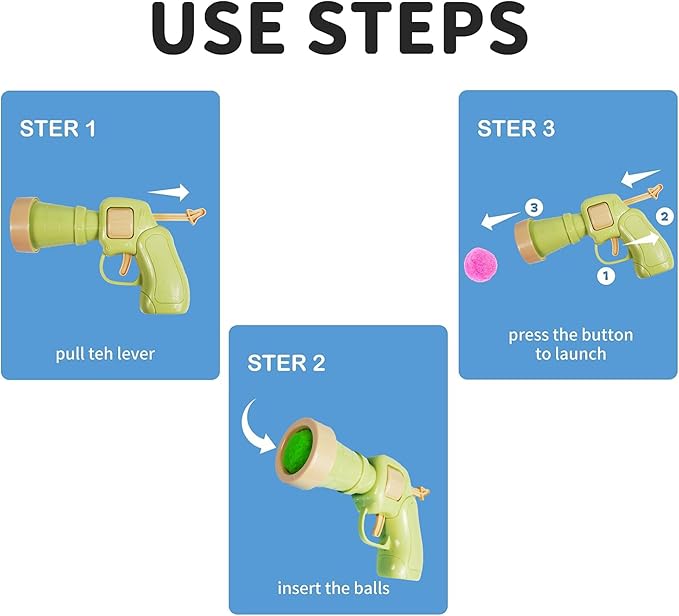 USE STEPS

STER 1

pull teh lever

STER 2

insert the balls

STER 3

3

2

1

press the button to launch