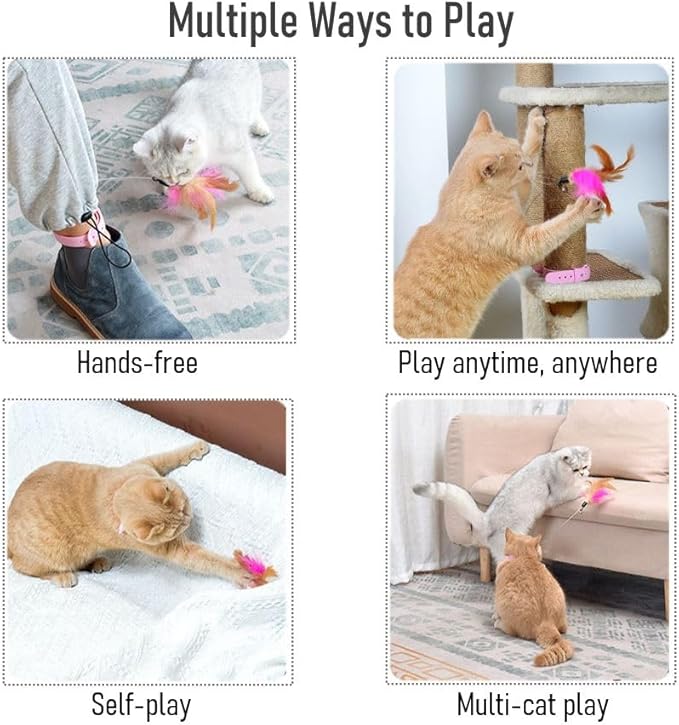 Multiple Ways to Play

Hands-free

Play anytime, anywhere

Self-play

Multi-cat play