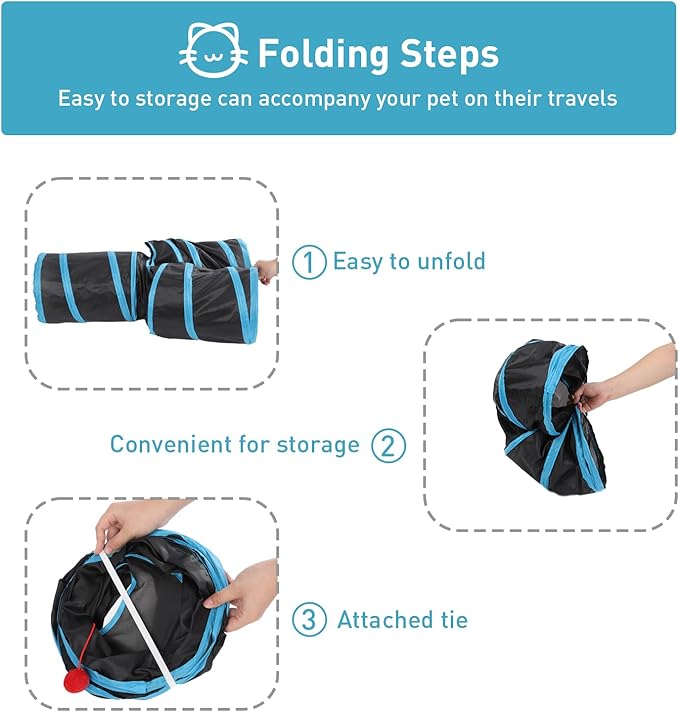 Folding Steps

Easy to storage can accompany your pet on their travels

① Easy to unfold

Convenient for storage ②

③ Attached tie