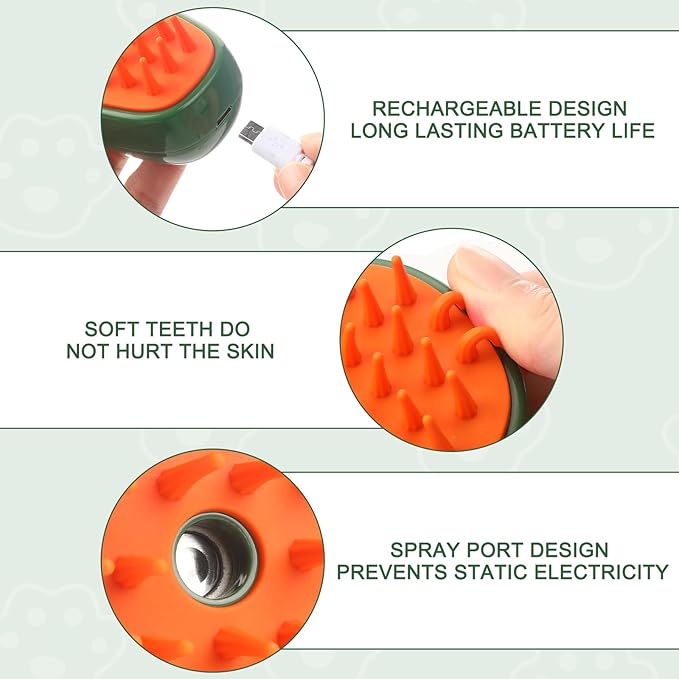 RECHARGEABLE DESIGN
LONG LASTING BATTERY LIFE

SOFT TEETH DO
NOT HURT THE SKIN

SPRAY PORT DESIGN
PREVENTS STATIC ELECTRICITY