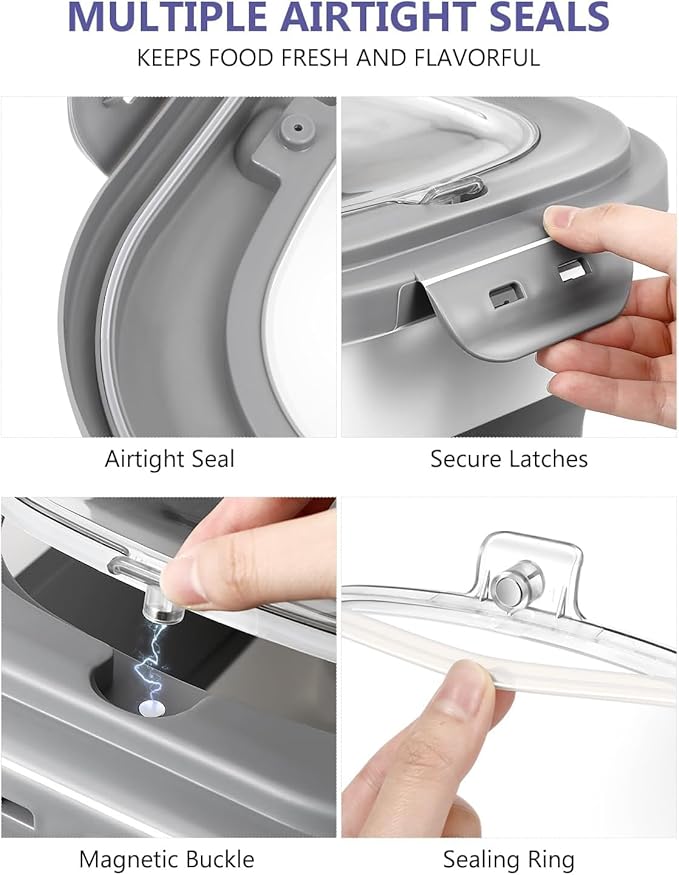 MULTIPLE AIRTIGHT SEALS

KEEPS FOOD FRESH AND FLAVORFUL

Airtight Seal

Secure Latches

Magnetic Buckle

Sealing Ring