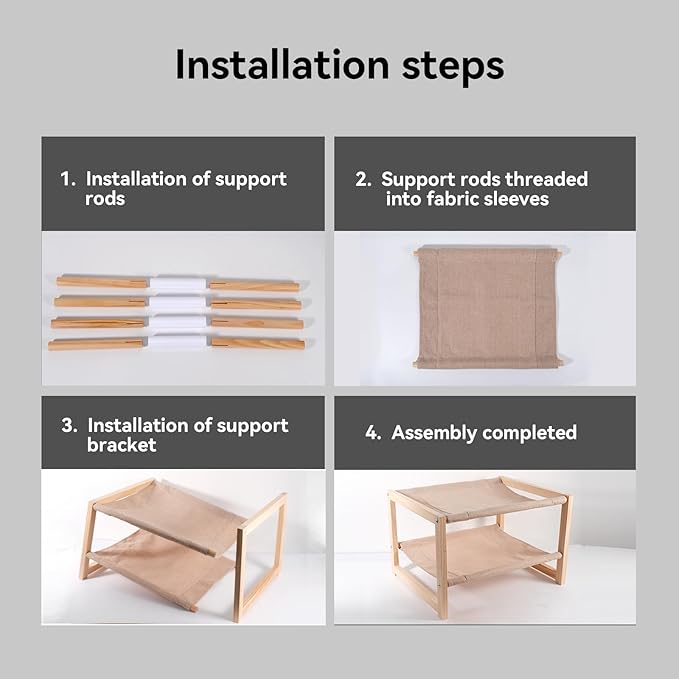 Installation steps

1. Installation of support rods

2. Support rods threaded into fabric sleeves

3. Installation of support bracket

4. Assembly completed