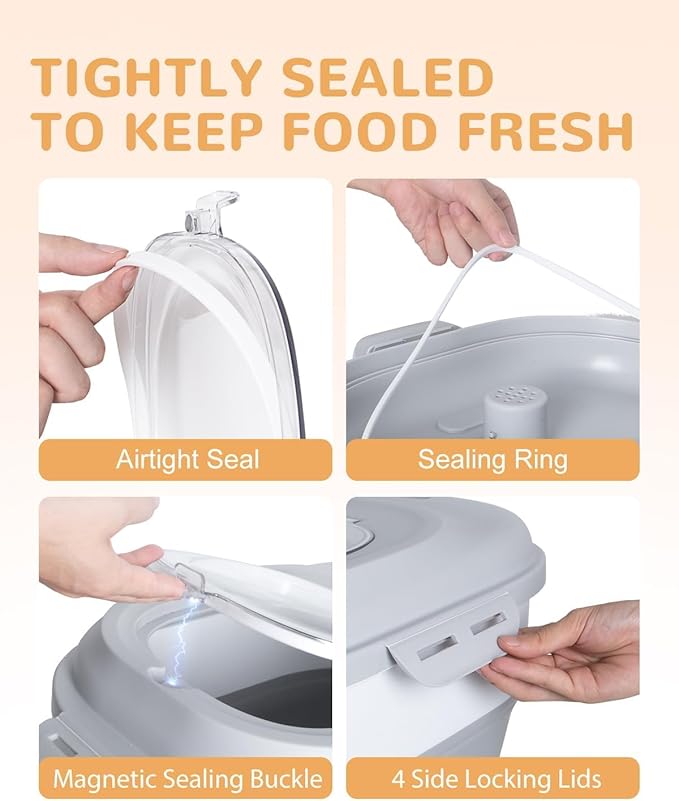 TIGHTLY SEALED
TO KEEP FOOD FRESH

Airtight Seal

Sealing Ring

Magnetic Sealing Buckle

4 Side Locking Lids