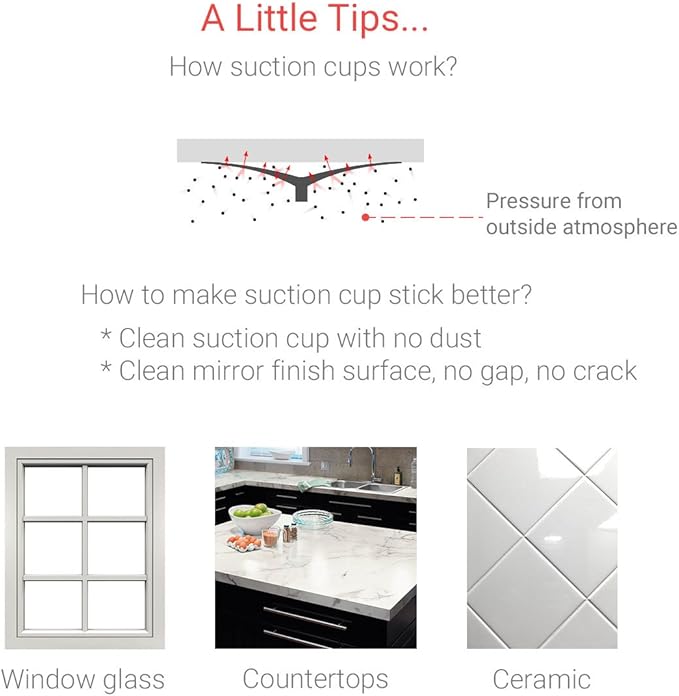 A Little Tips...

How suction cups work?

Pressure from outside atmosphere

How to make suction cup stick better?

* Clean suction cup with no dust
* Clean mirror finish surface, no gap, no crack

Window glass

Countertops

Ceramic