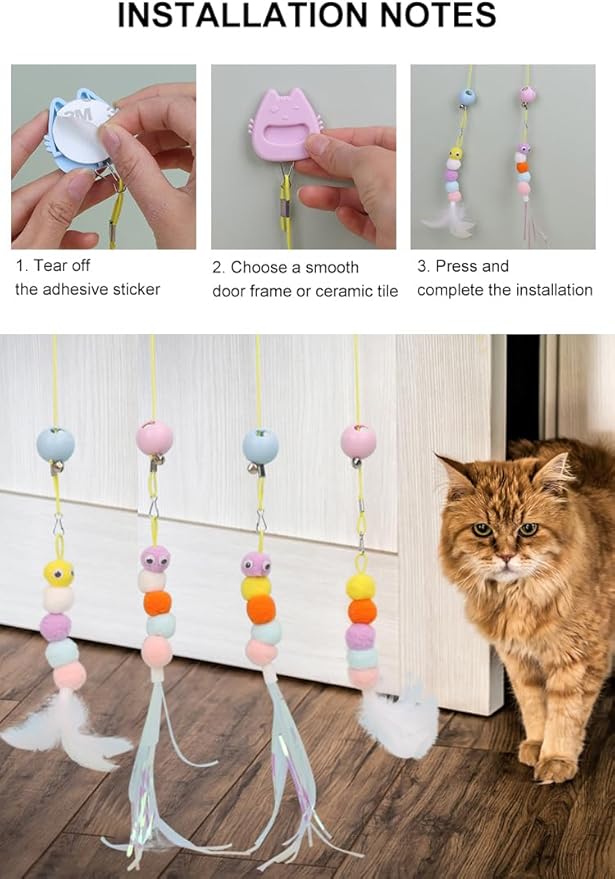 INSTALLATION NOTES

3M

1. Tear off the adhesive sticker

2. Choose a smooth door frame or ceramic tile

3. Press and complete the installation