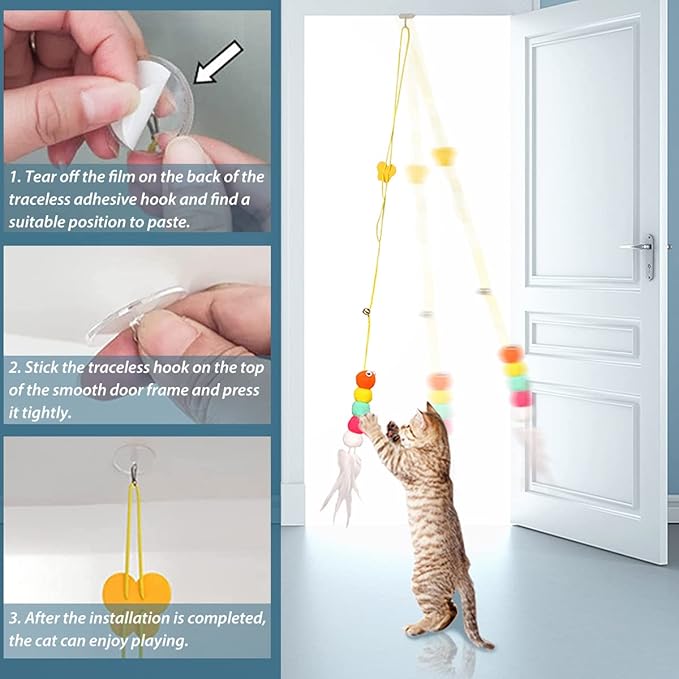 1. Tear off the film on the back of the traceless adhesive hook and find a suitable position to paste.

2. Stick the traceless hook on the top of the smooth door frame and press it tightly.

3. After the installation is completed, the cat can enjoy playing.