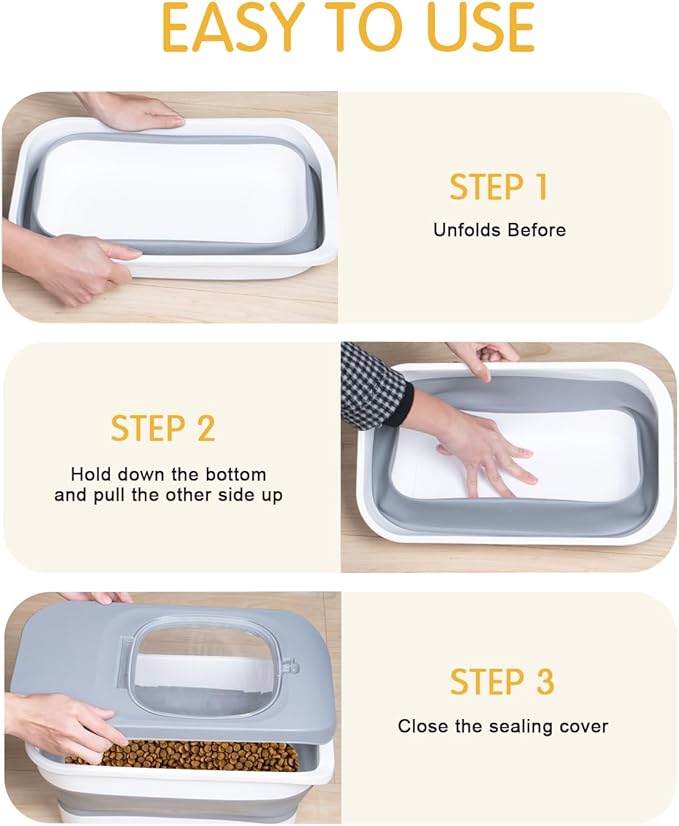 EASY TO USE

STEP 1

Unfolds Before

STEP 2

Hold down the bottom and pull the other side up

STEP 3

Close the sealing cover