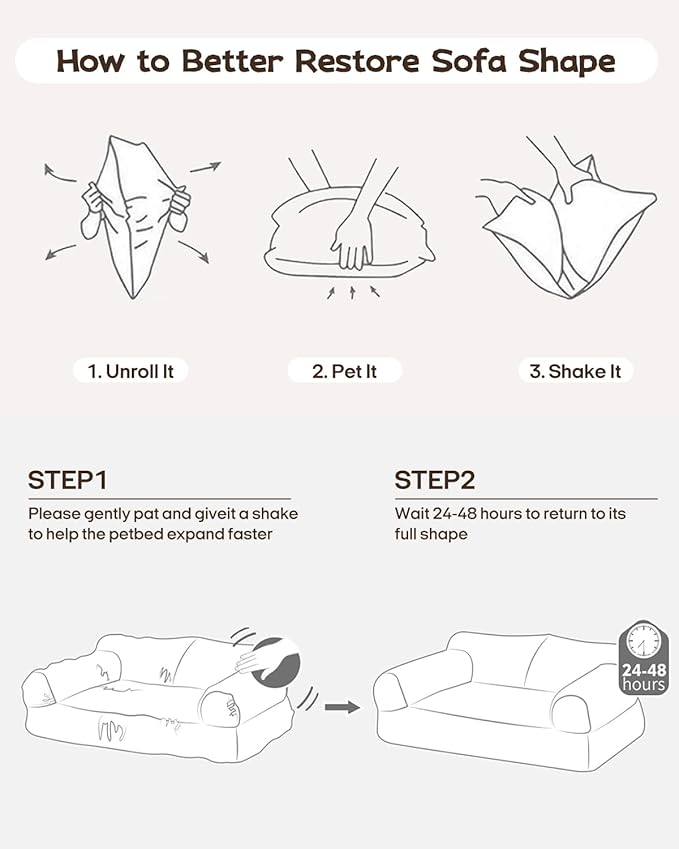 How to Better Restore Sofa Shape

1. Unroll It

2. Pet It

3. Shake It

STEP1

Please gently pat and giveit a shake to help the petbed expand faster

STEP2

Wait 24-48 hours to return to its full shape

24-48 hours