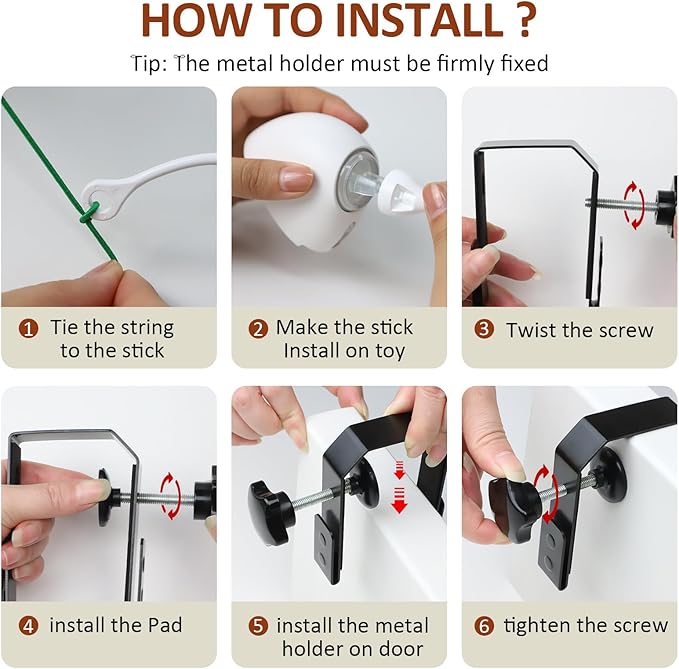 HOW TO INSTALL ?

Tip: The metal holder must be firmly fixed

1 Tie the string to the stick

2 Make the stick Install on toy

3 Twist the screw

4 install the Pad

5 install the metal holder on door

6 tighten the screw