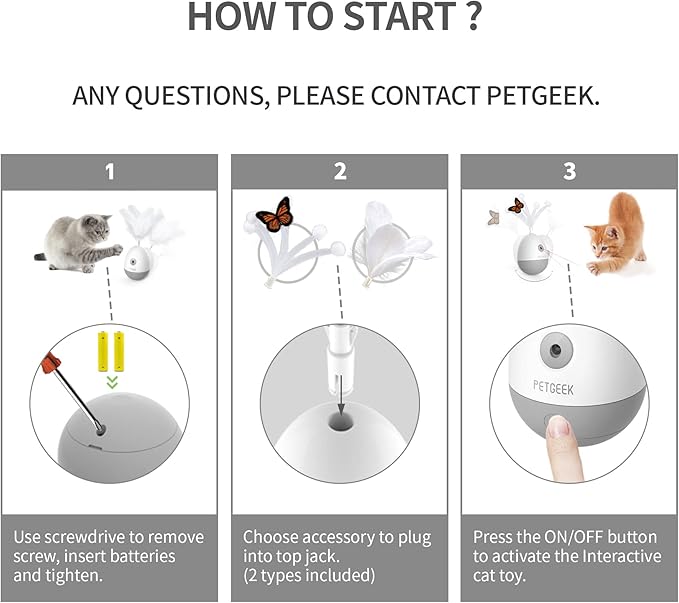 HOW TO START ?

ANY QUESTIONS, PLEASE CONTACT PETGEEK.

1

Use screwdrive to remove screw, insert batteries and tighten.

2

Choose accessory to plug into top jack.
(2 types included)

3

PETGEEK

Press the ON/OFF button to activate the Interactive cat toy.