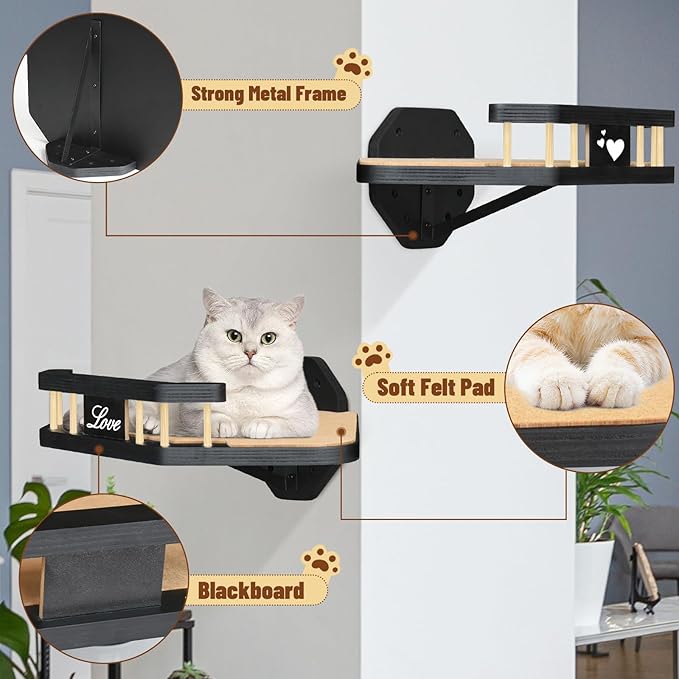 Strong Metal Frame

Love

Soft Felt Pad

Blackboard